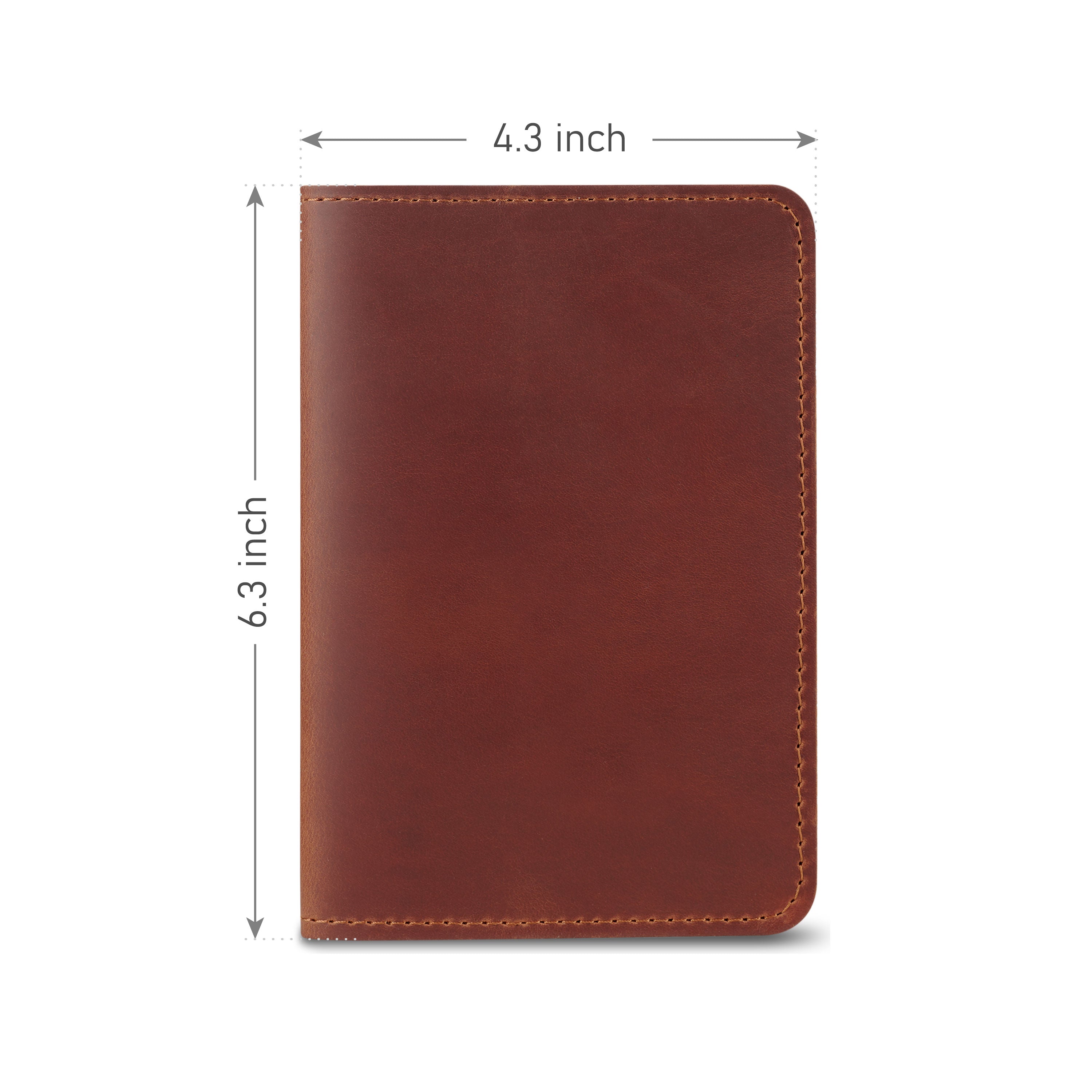 4.3 inch

6.3 inch