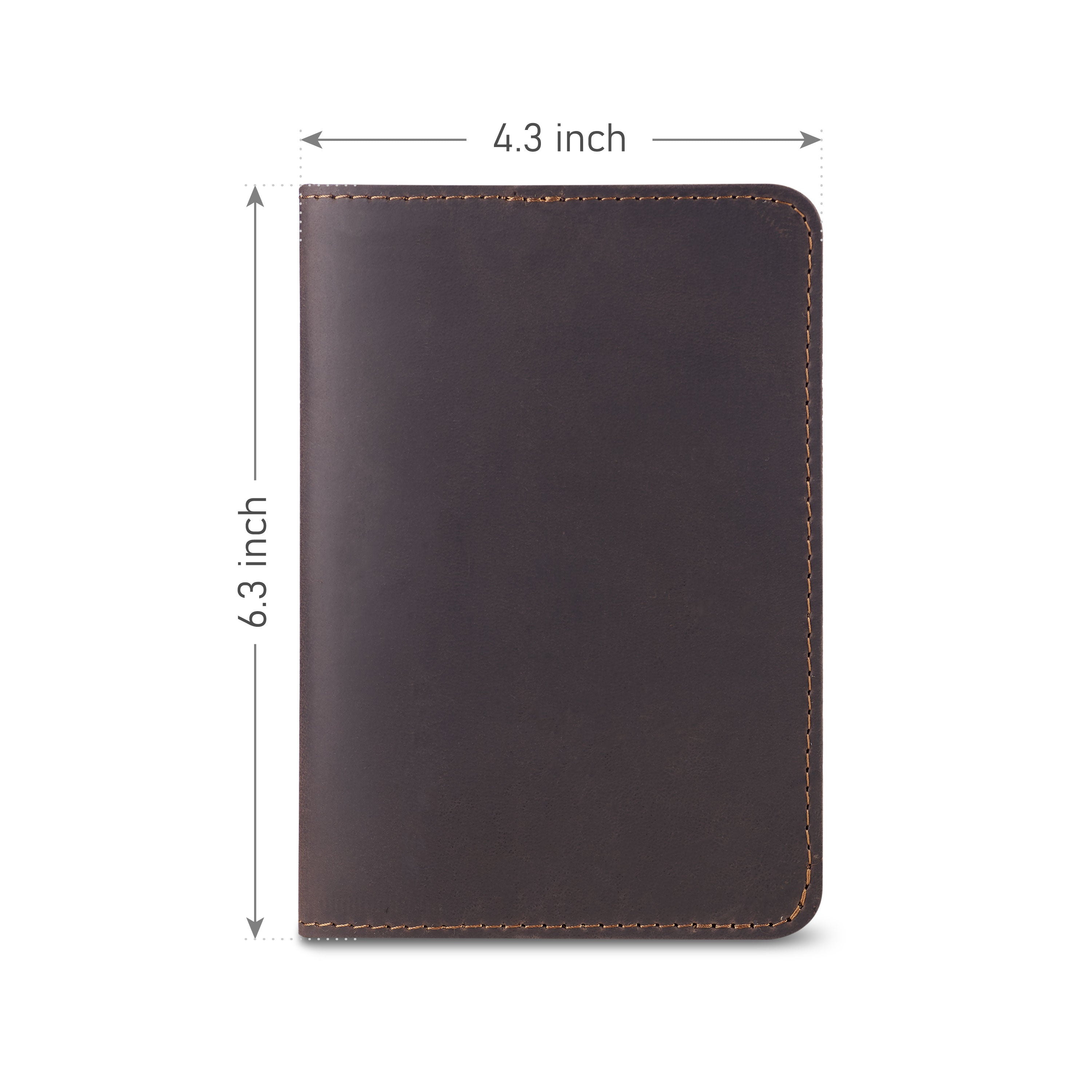 4.3 inch

6.3 inch