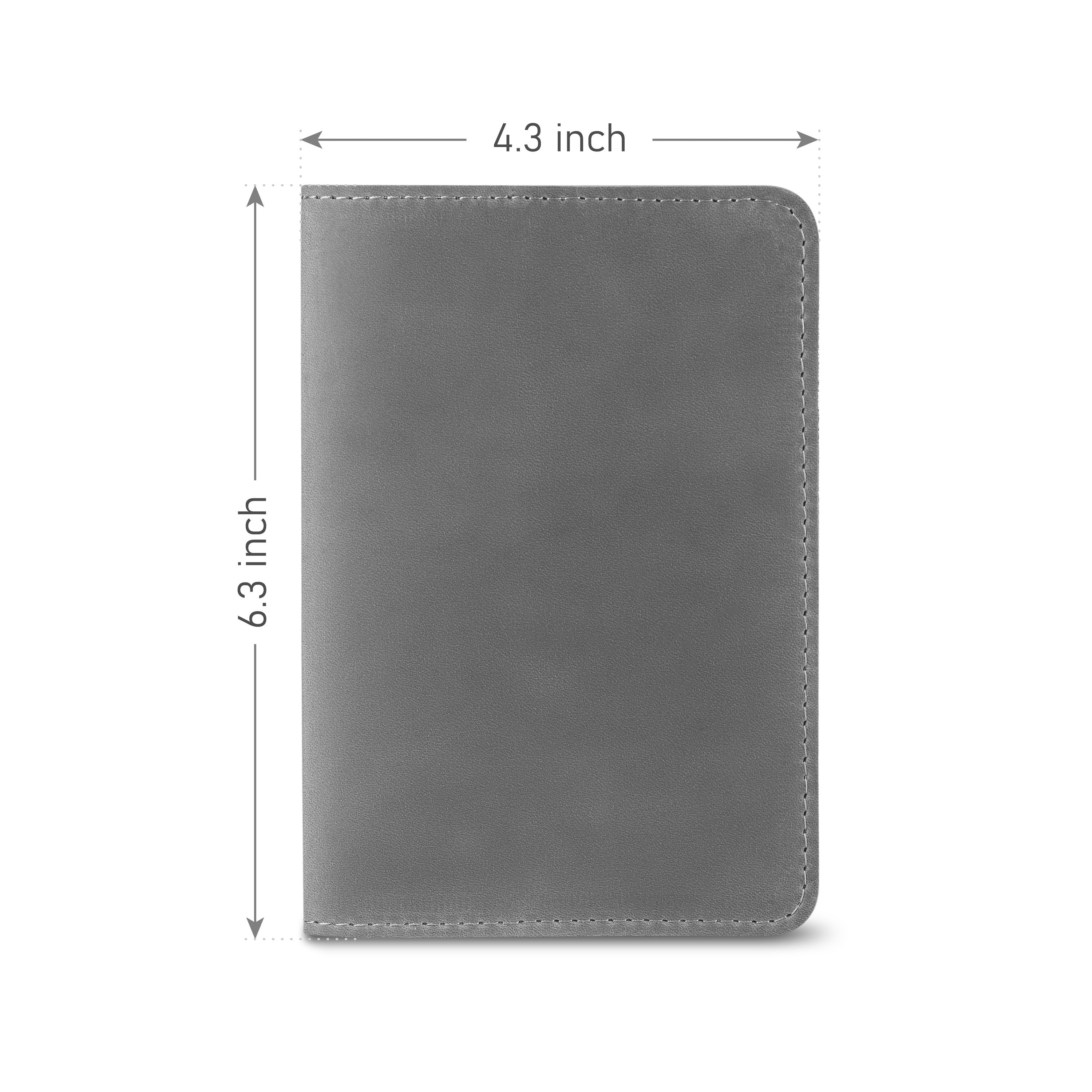 4.3 inch

6.3 inch