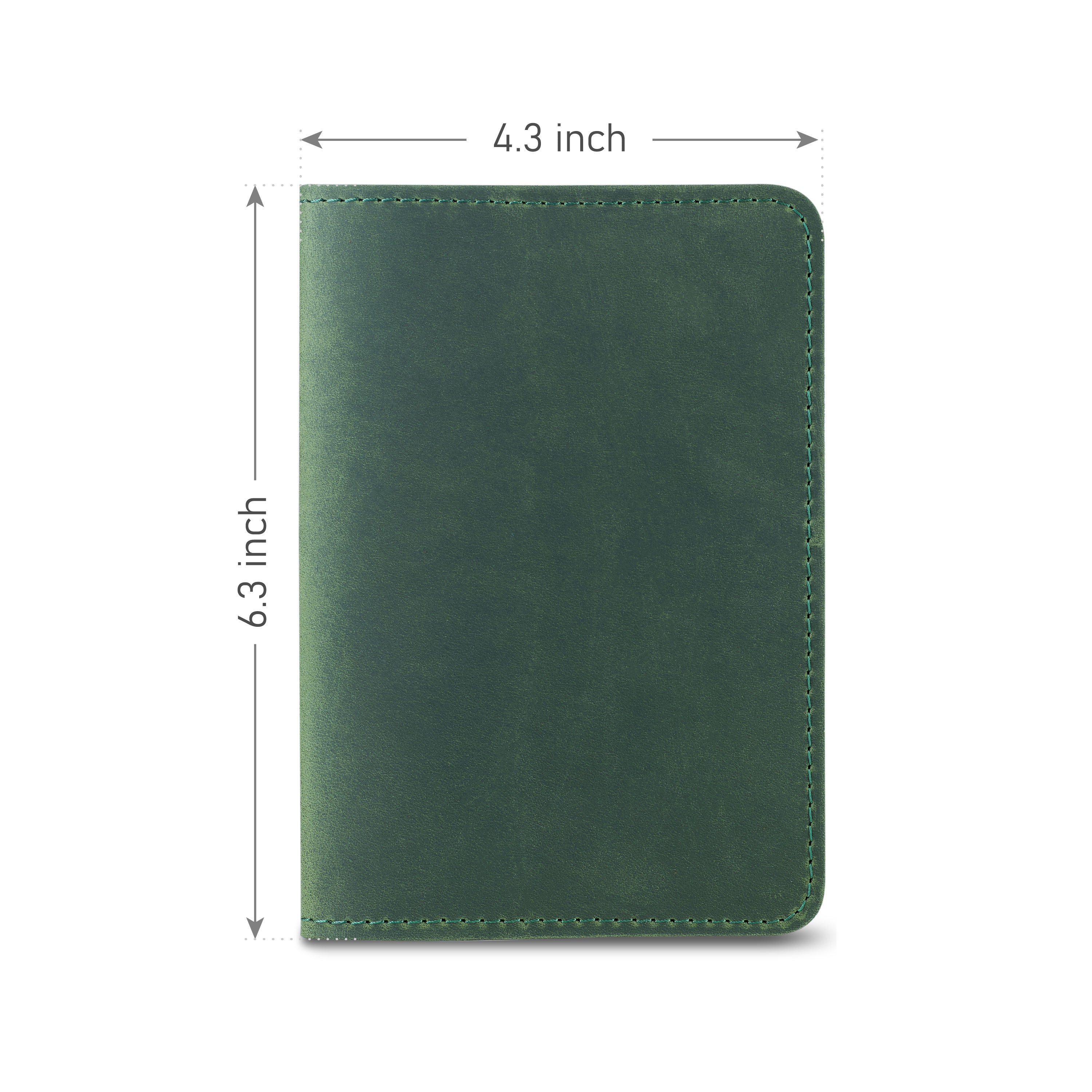 4.3 inch

6.3 inch