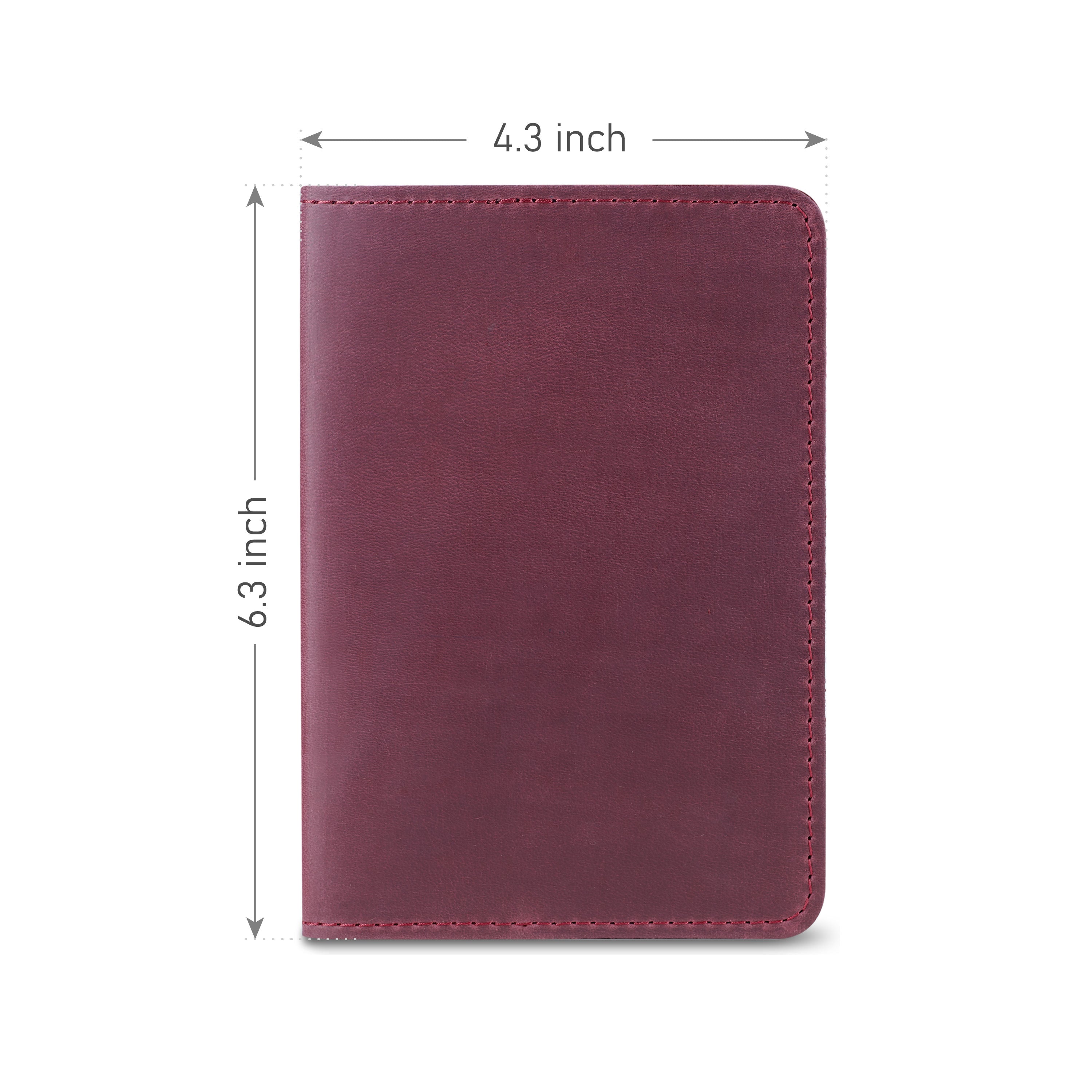 4.3 inch

6.3 inch