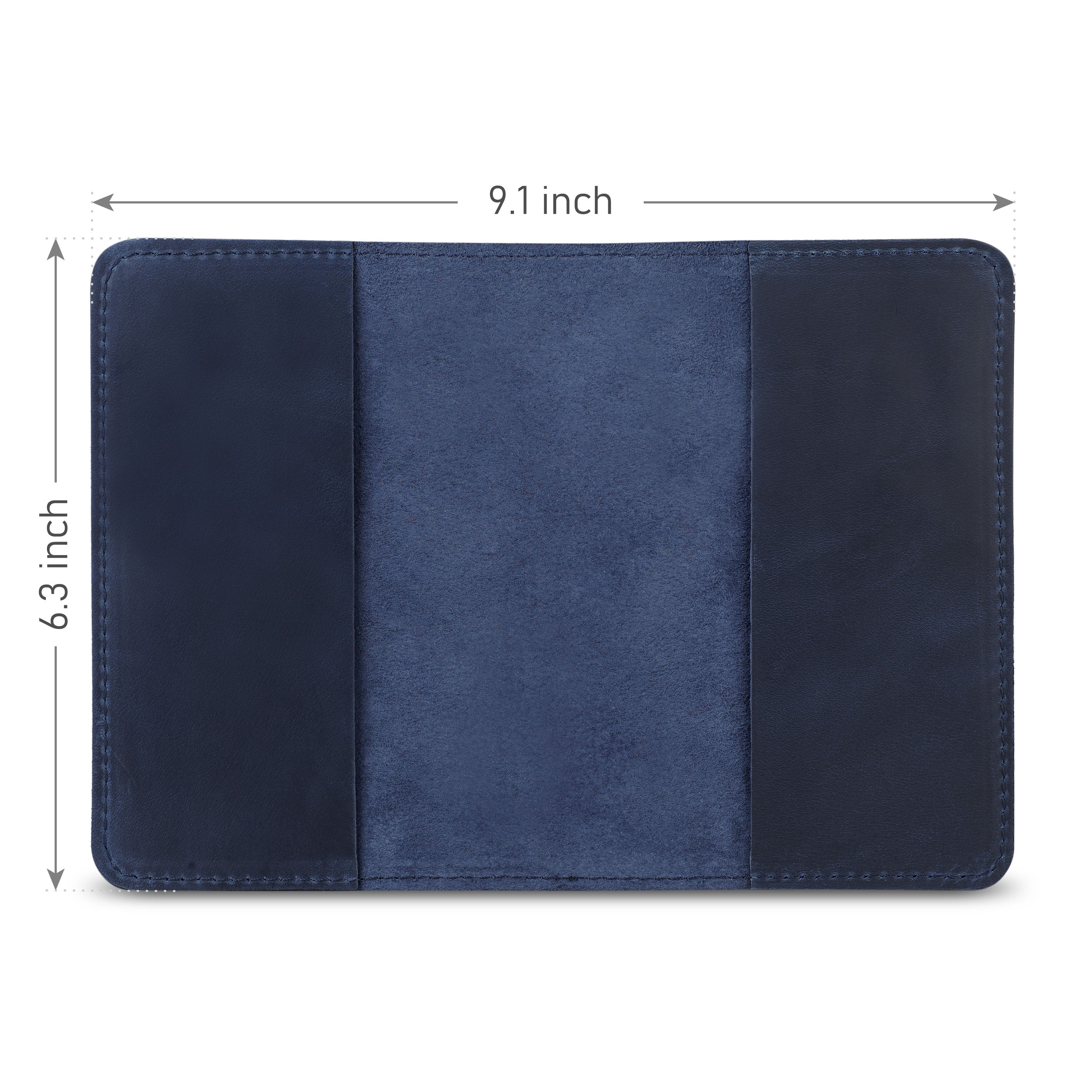 9.1 inch

6.3 inch